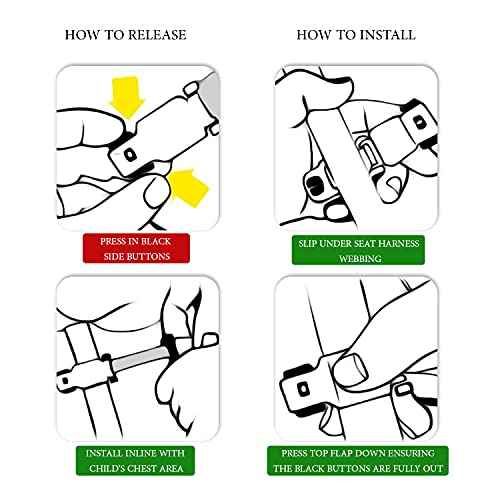 HOW TO RELEASE

PRESS IN BLACK SIDE BUTTONS

INSTALL INLINE WITH CHILD'S CHEST AREA

HOW TO INSTALL

SLIP UNDER SEAT HARNESS WEBBING

PRESS TOP FLAP DOWN ENSURING THE BLACK BUTTONS ARE FULLY OUT